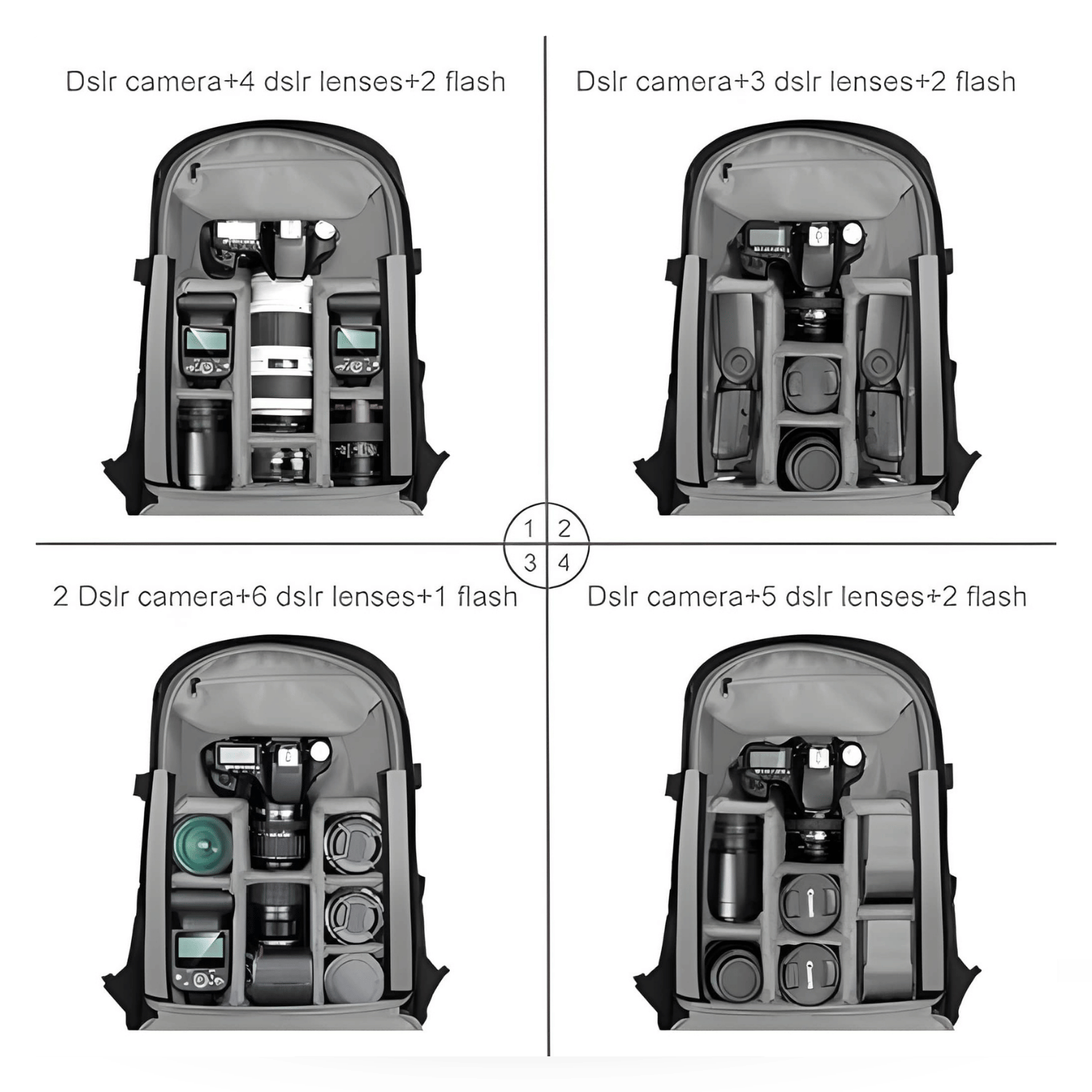 Dslr camera+4 dslr lenses+2 flash

Dslr camera+3 dslr lenses+2 flash

1 2
3 4

2 Dslr camera+6 dslr lenses+1 flash

Dslr camera+5 dslr lenses+2 flash